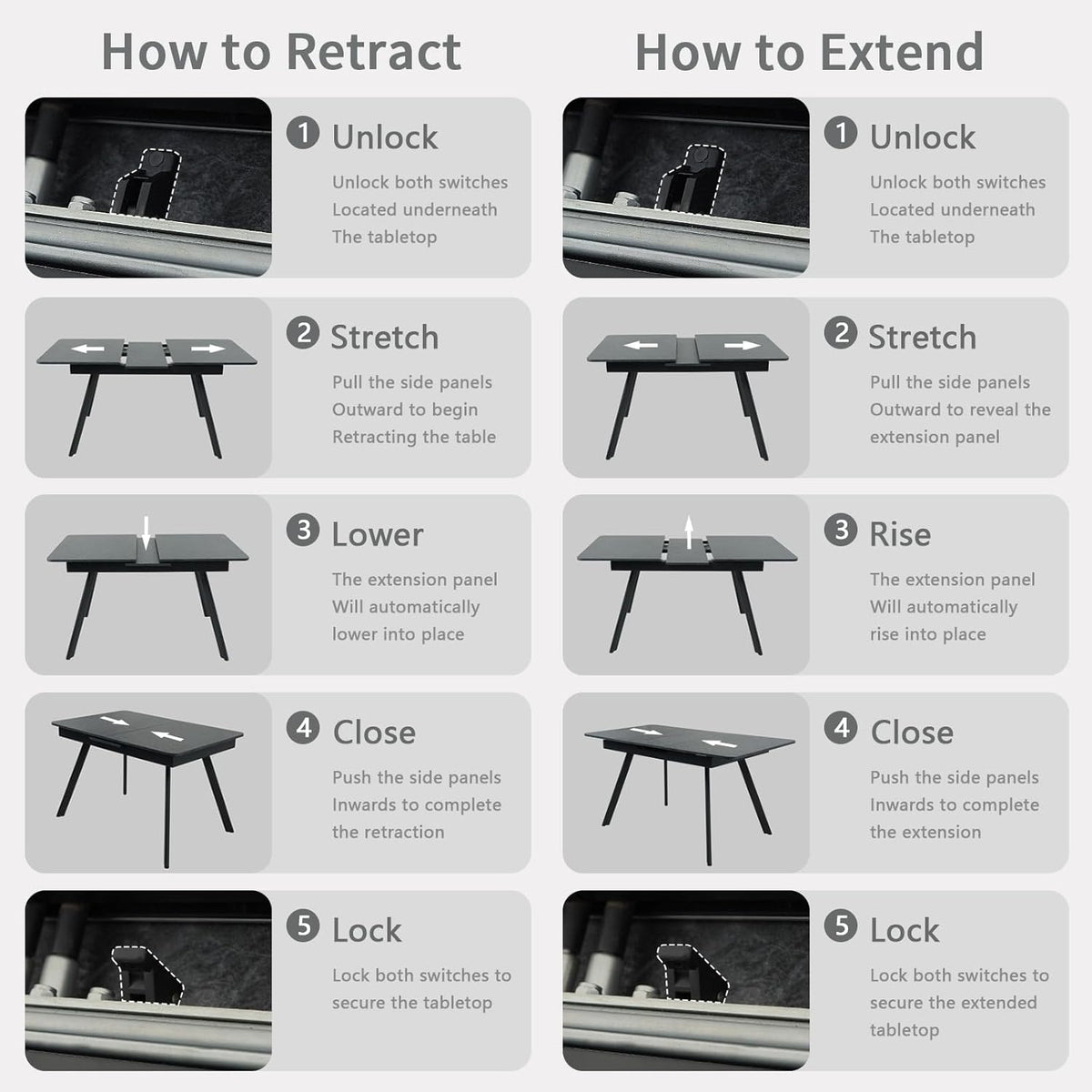 How to Retract

1 Unlock

Unlock both switches
Located underneath
The tabletop

2 Stretch

Pull the side panels
Outward to begin
Retracting the table

3 Lower

The extension panel
Will automatically
lower into place

4 Close

Push the side panels
Inwards to complete
the retraction

5 Lock

Lock both switches to
secure the tabletop

How to Extend

1 Unlock

Unlock both switches
Located underneath
The tabletop

2 Stretch

Pull the side panels
Outward to reveal the
extension panel

3 Rise

The extension panel
Will automatically
rise into place

4 Close

Push the side panels
Inwards to complete
the extension

5 Lock

Lock both switches to
secure the extended
tabletop