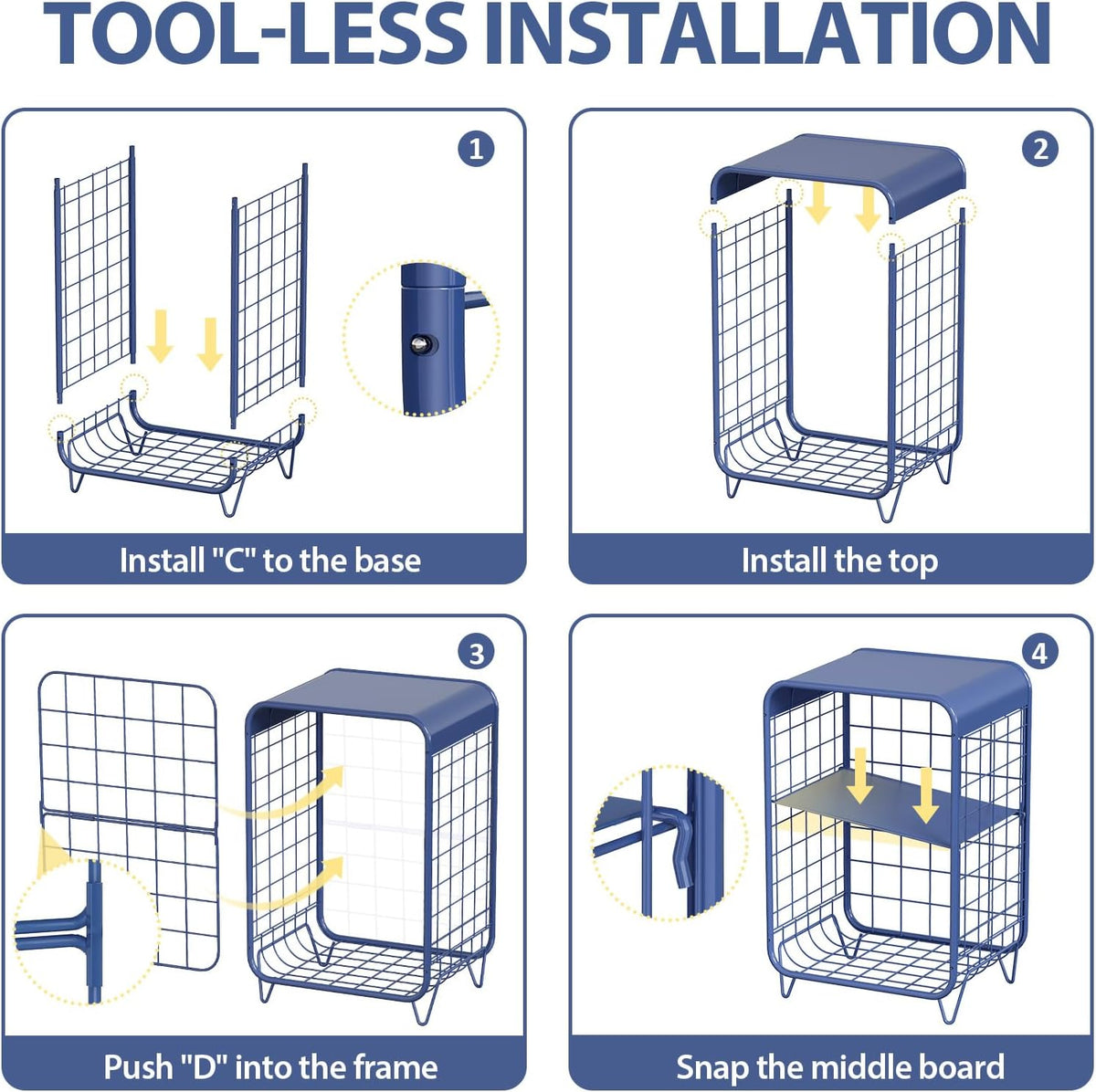 TOOL-LESS INSTALLATION

1

Install "C" to the base

2

Install the top

3

Push "D" into the frame

4

Snap the middle board