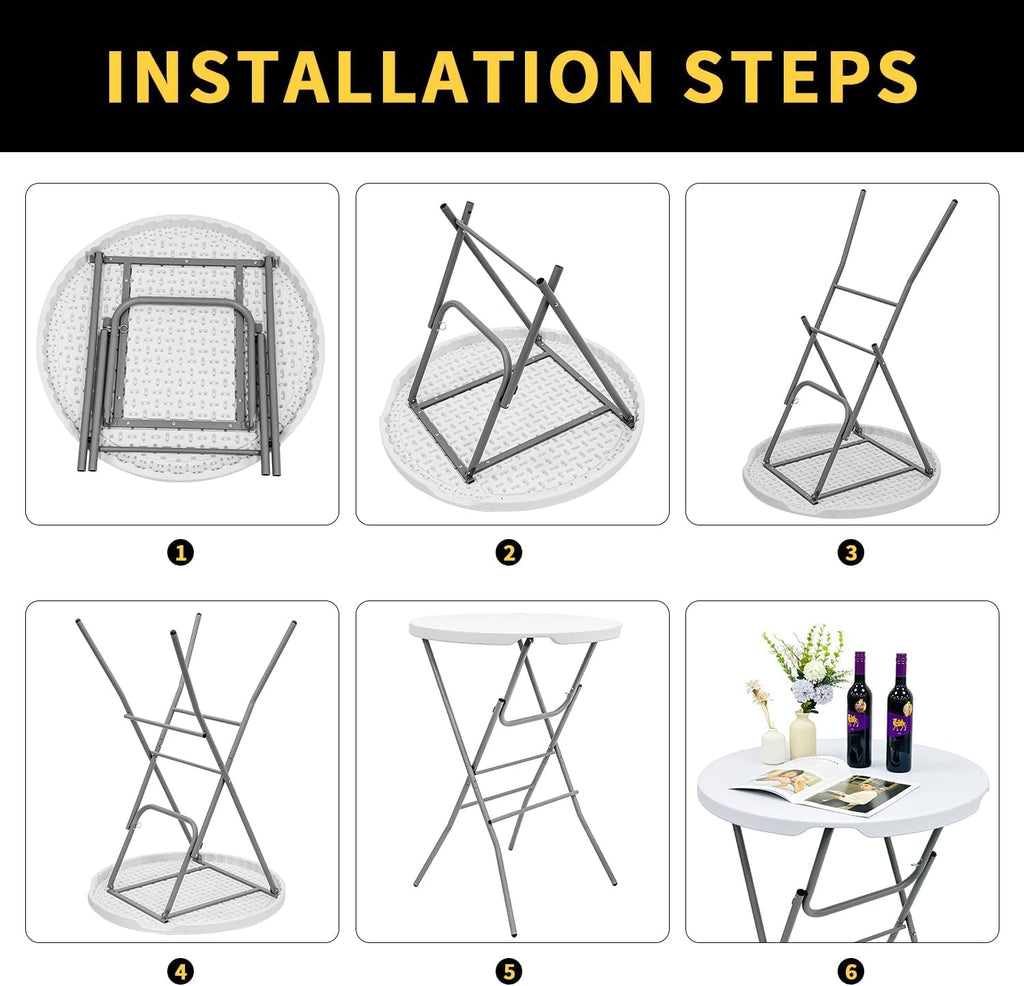 INSTALLATION STEPS

1

2

3

4

5

6