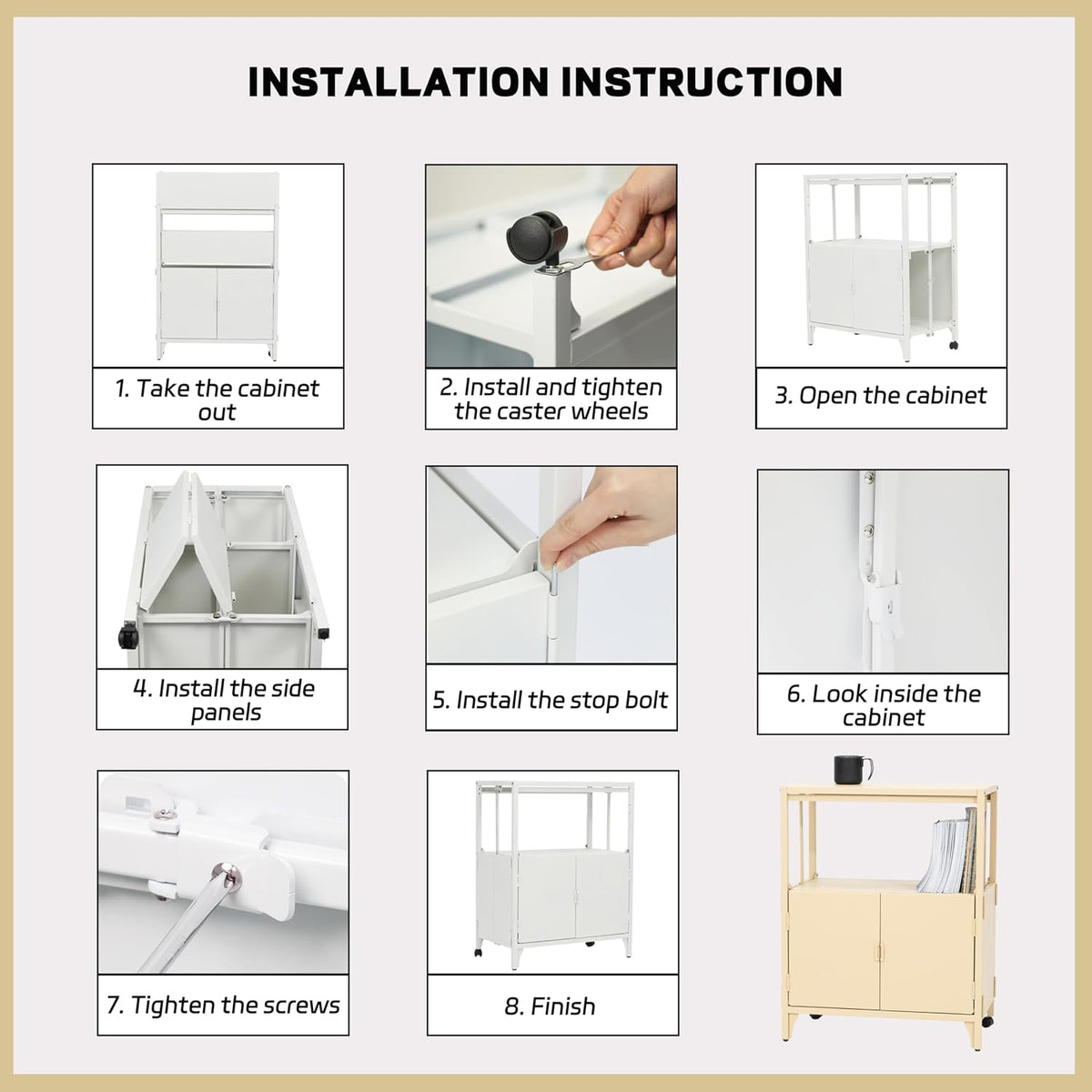 INSTALLATION INSTRUCTION

1. Take the cabinet out

2. Install and tighten the caster wheels

3. Open the cabinet

4. Install the side panels

5. Install the stop bolt

6. Look inside the cabinet

7. Tighten the screws

8. Finish