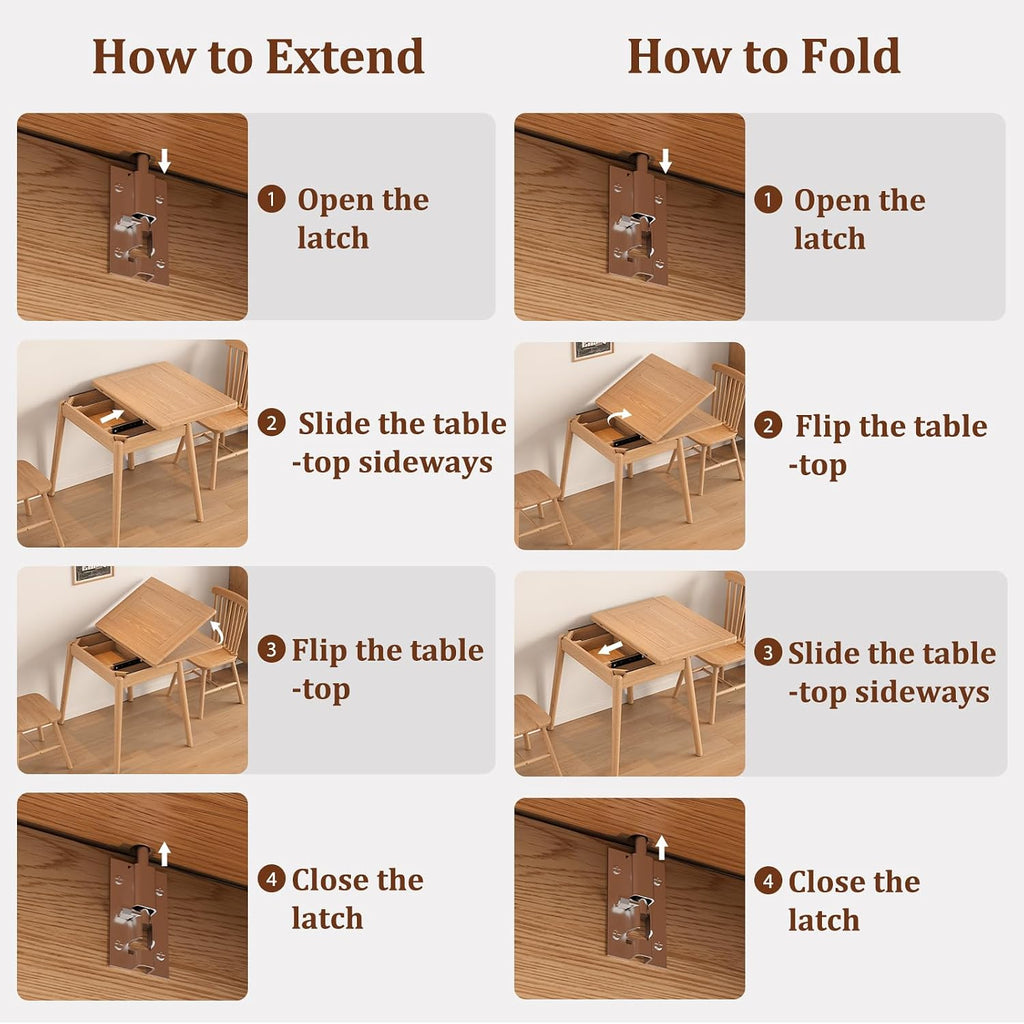 How to Extend

1 Open the latch

2 Slide the table -top sideways

3 Flip the table -top

4 Close the latch

How to Fold

1 Open the latch

2 Flip the table -top

3 Slide the table -top sideways

4 Close the latch