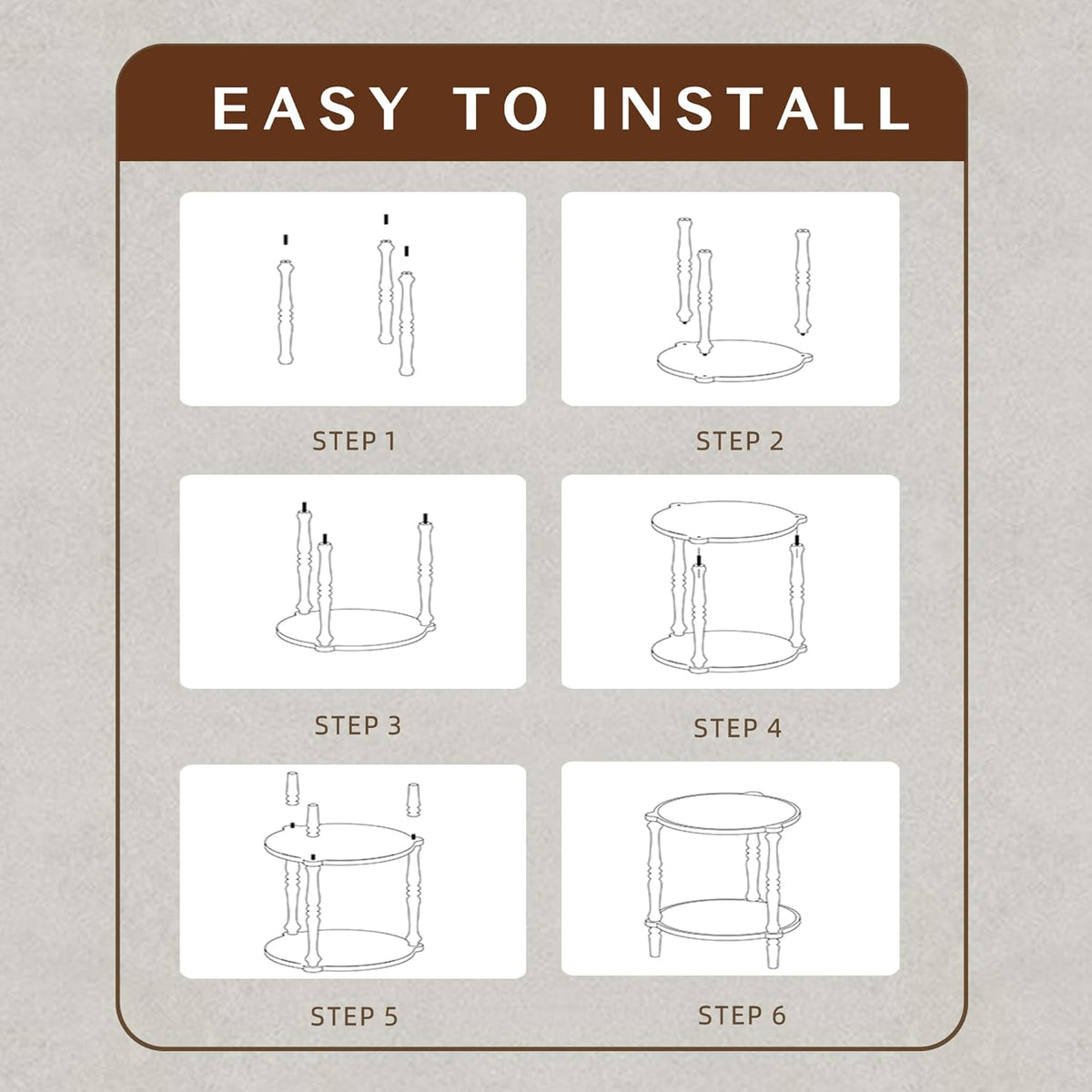 EASY TO INSTALL

STEP 1

STEP 2

STEP 3

STEP 4

STEP 5

STEP 6