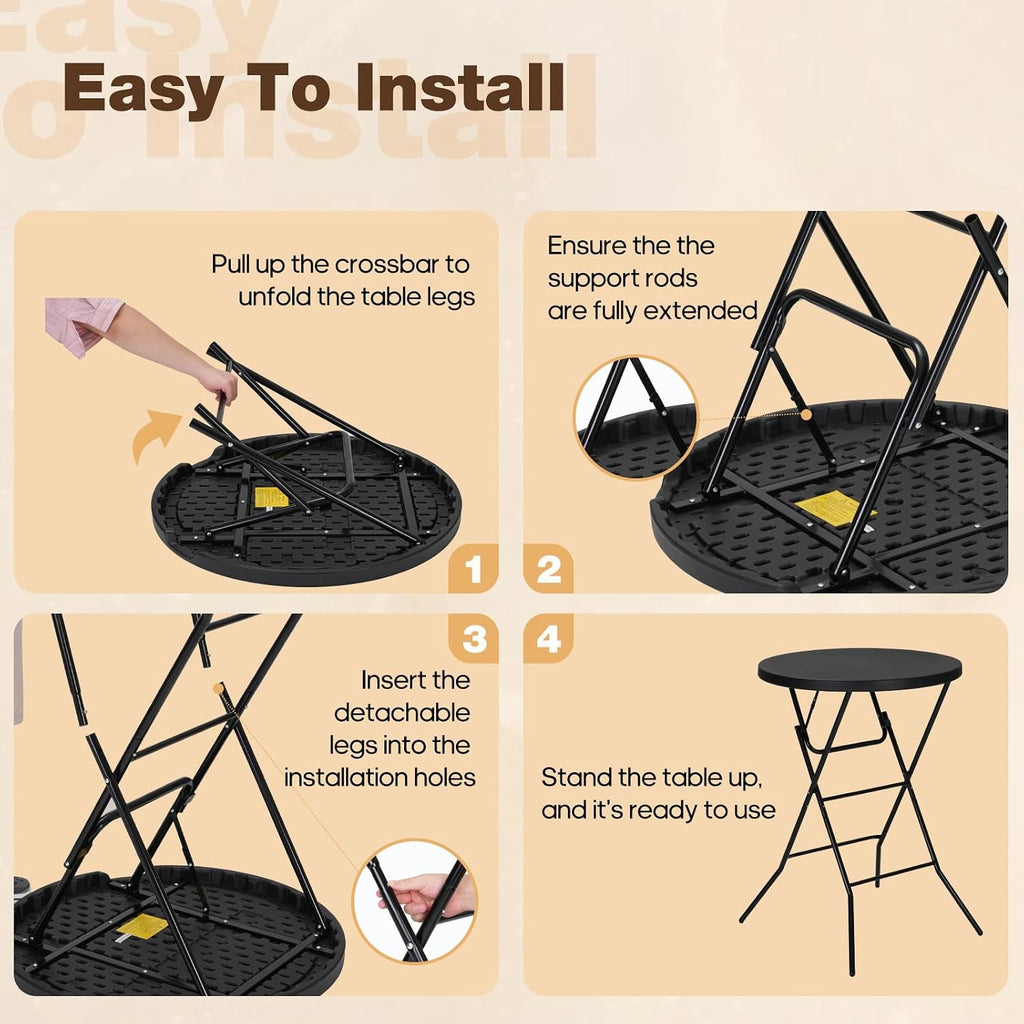 Easy To Install

Pull up the crossbar to unfold the table legs

1

Ensure the the support rods are fully extended

2

3

Insert the detachable legs into the installation holes

4

Stand the table up, and it's ready to use