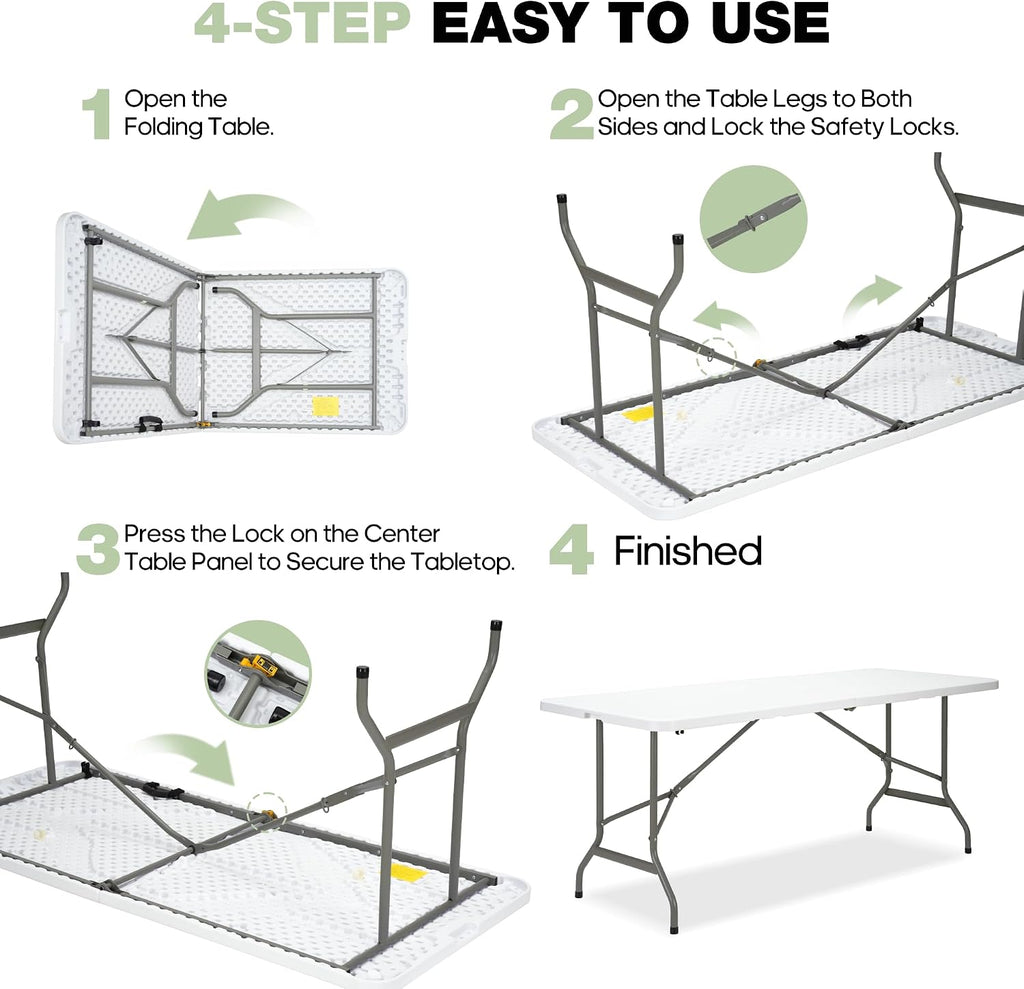 4-STEP EASY TO USE

1 Open the Folding Table.

2 Open the Table Legs to Both Sides and Lock the Safety Locks.

3 Press the Lock on the Center Table Panel to Secure the Tabletop.

4 Finished