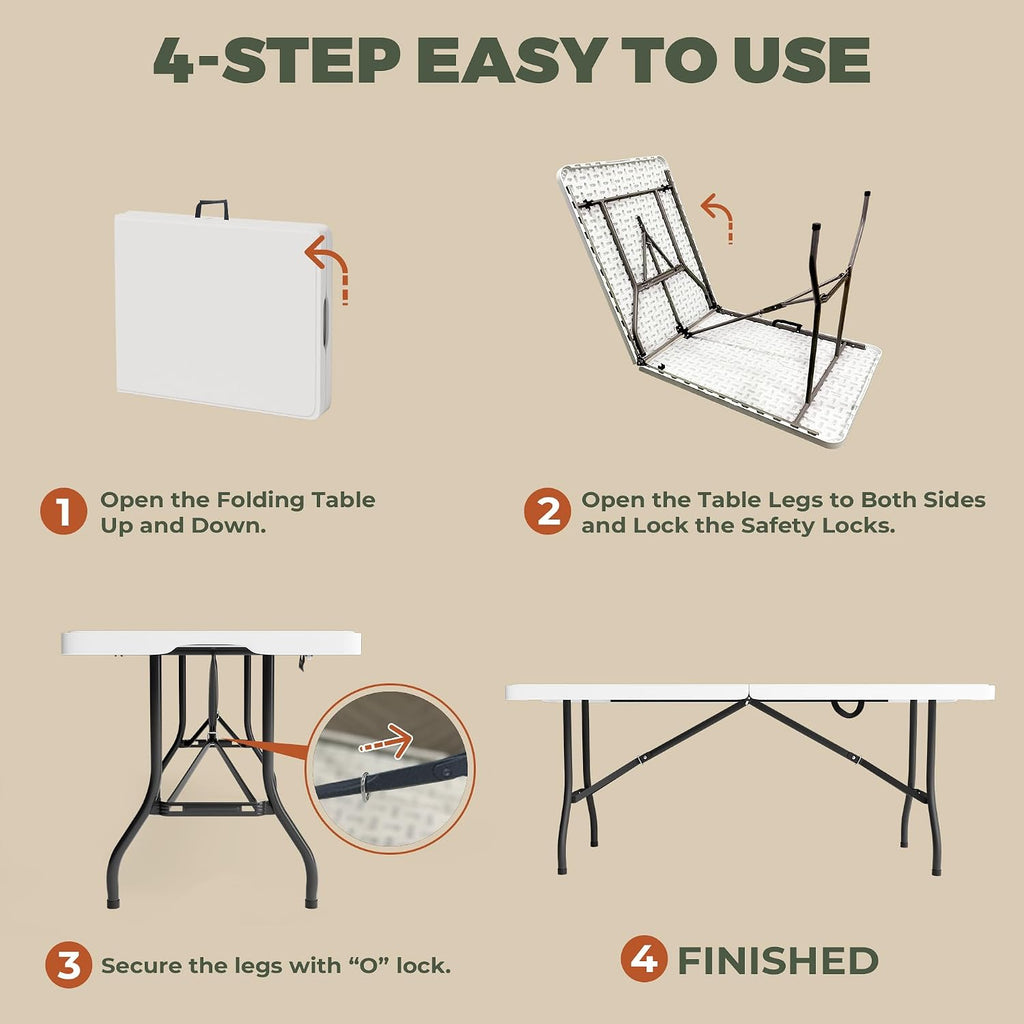 4-STEP EASY TO USE

1 Open the Folding Table Up and Down.

2 Open the Table Legs to Both Sides and Lock the Safety Locks.

3 Secure the legs with “O” lock.

4 FINISHED