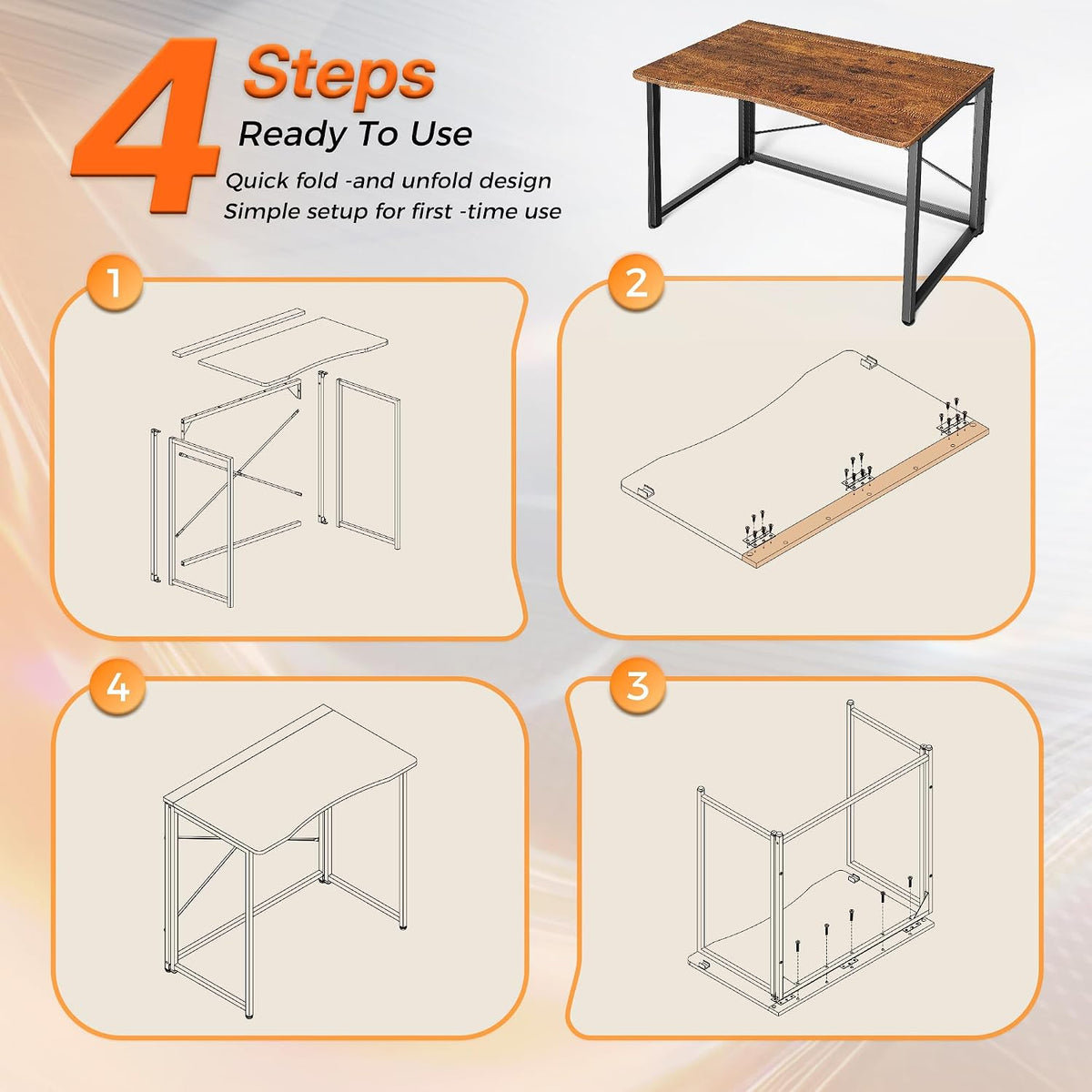 4 Steps
Ready To Use
Quick fold -and unfold design
Simple setup for first -time use

1

2

4

3