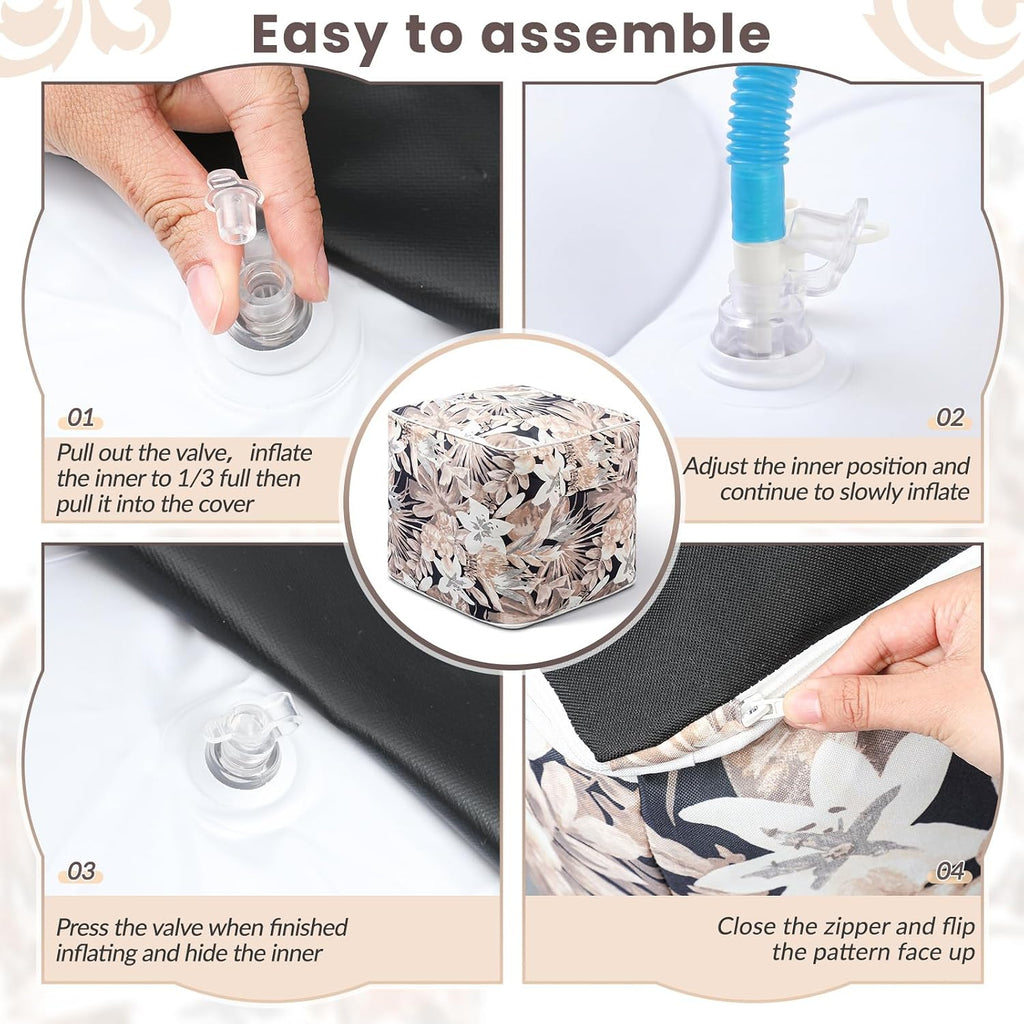 Easy to assemble

01

Pull out the valve， inflate the inner to 1/3 full then pull it into the cover

02

Adjust the inner position and continue to slowly inflate

03

Press the valve when finished inflating and hide the inner

04

Close the zipper and flip the pattern face up