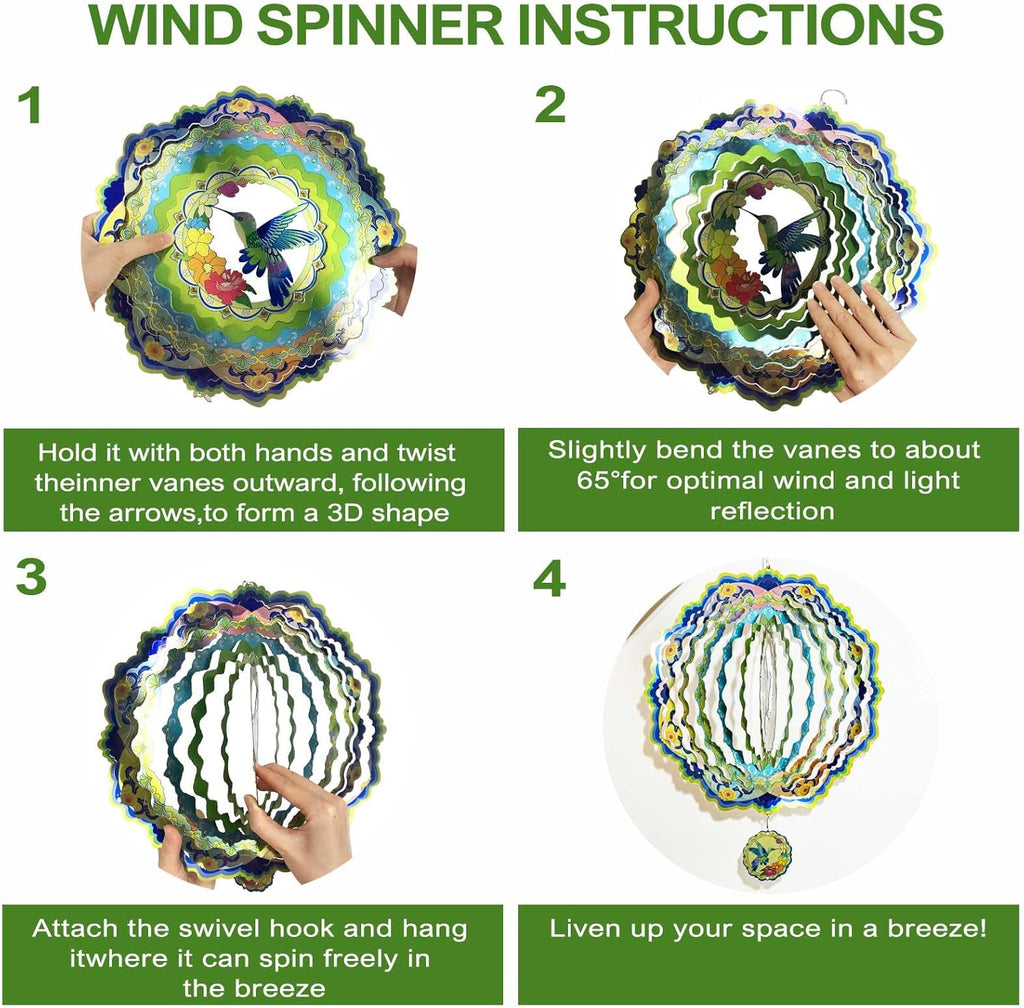 WIND SPINNER INSTRUCTIONS

1

Hold it with both hands and twist theinner vanes outward, following the arrows,to form a 3D shape

2

Slightly bend the vanes to about 65°for optimal wind and light reflection

3

Attach the swivel hook and hang itwhere it can spin freely in the breeze

4

Liven up your space in a breeze!