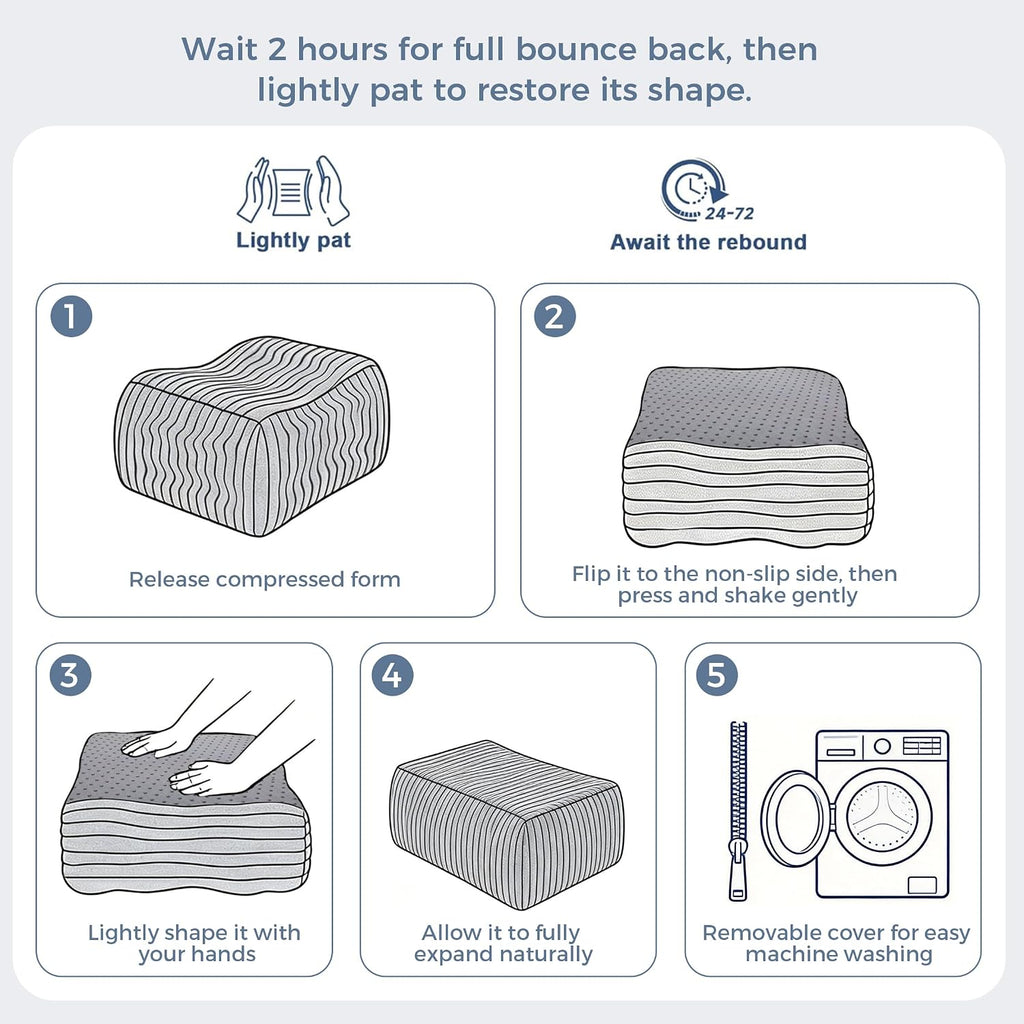 Wait 2 hours for full bounce back, then lightly pat to restore its shape.

Lightly pat

24-72
Await the rebound

1
Release compressed form

2
Flip it to the non-slip side, then press and shake gently

3
Lightly shape it with your hands

4
Allow it to fully expand naturally

5
Removable cover for easy machine washing