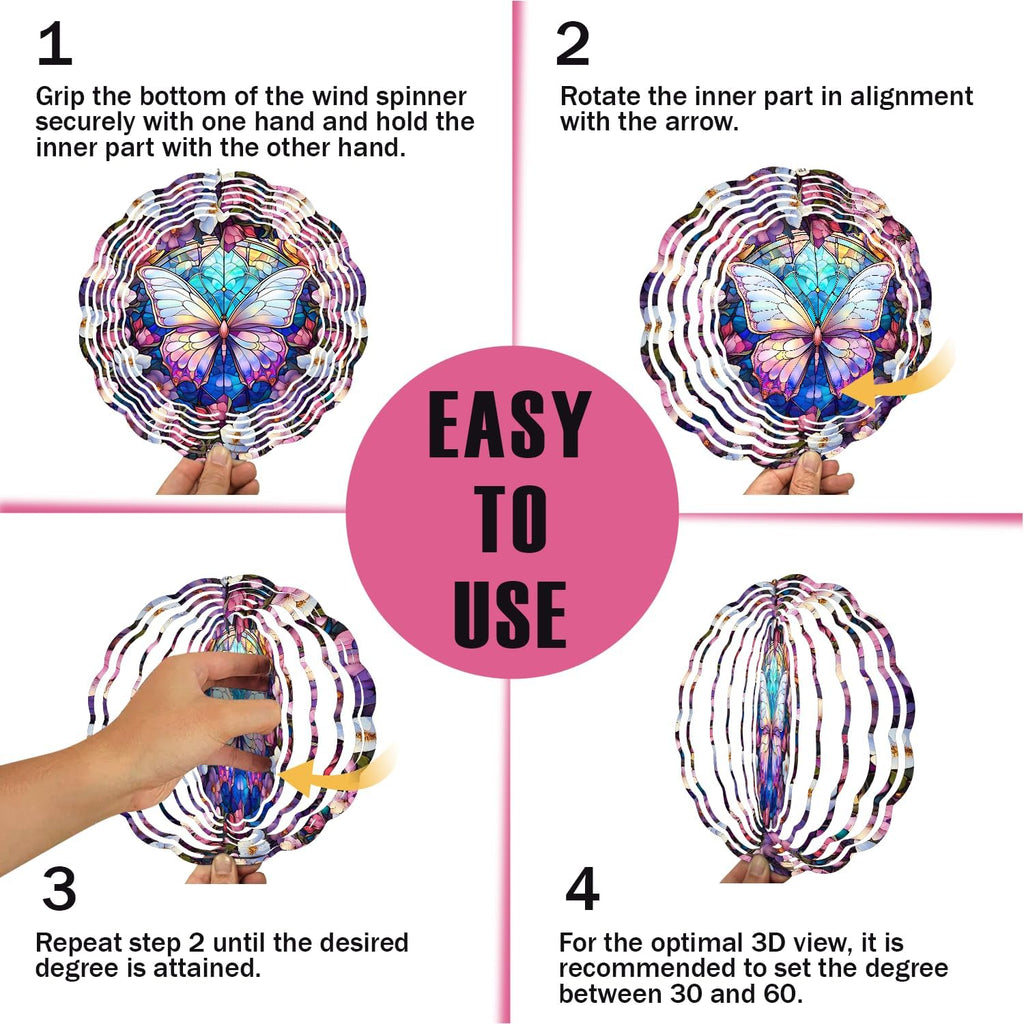 1

Grip the bottom of the wind spinner securely with one hand and hold the inner part with the other hand.

2

Rotate the inner part in alignment with the arrow.

EASY TO USE

3

Repeat step 2 until the desired degree is attained.

4

For the optimal 3D view, it is recommended to set the degree between 30 and 60.