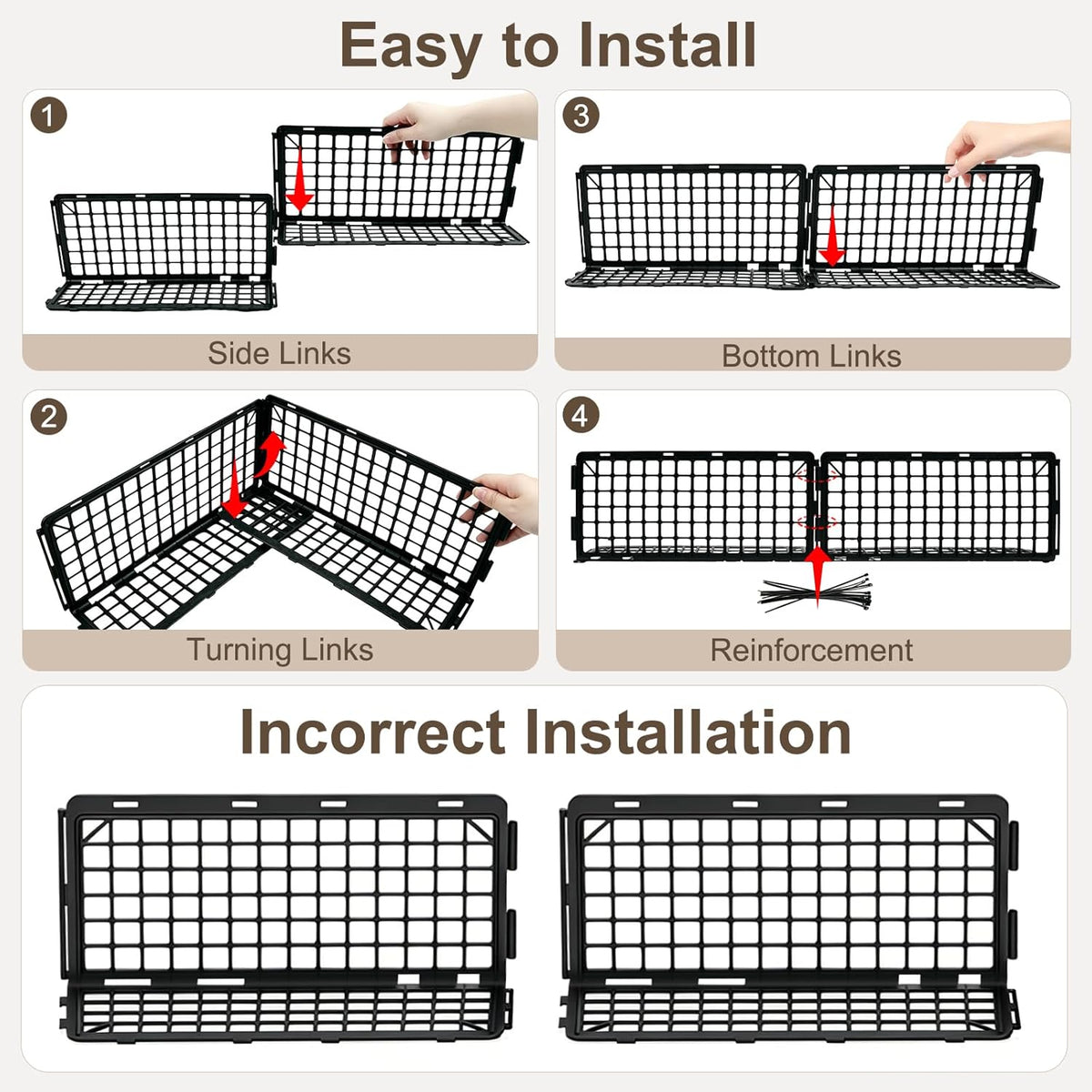 Easy to Install

1
Side Links

3
Bottom Links

2
Turning Links

4
Reinforcement

Incorrect Installation