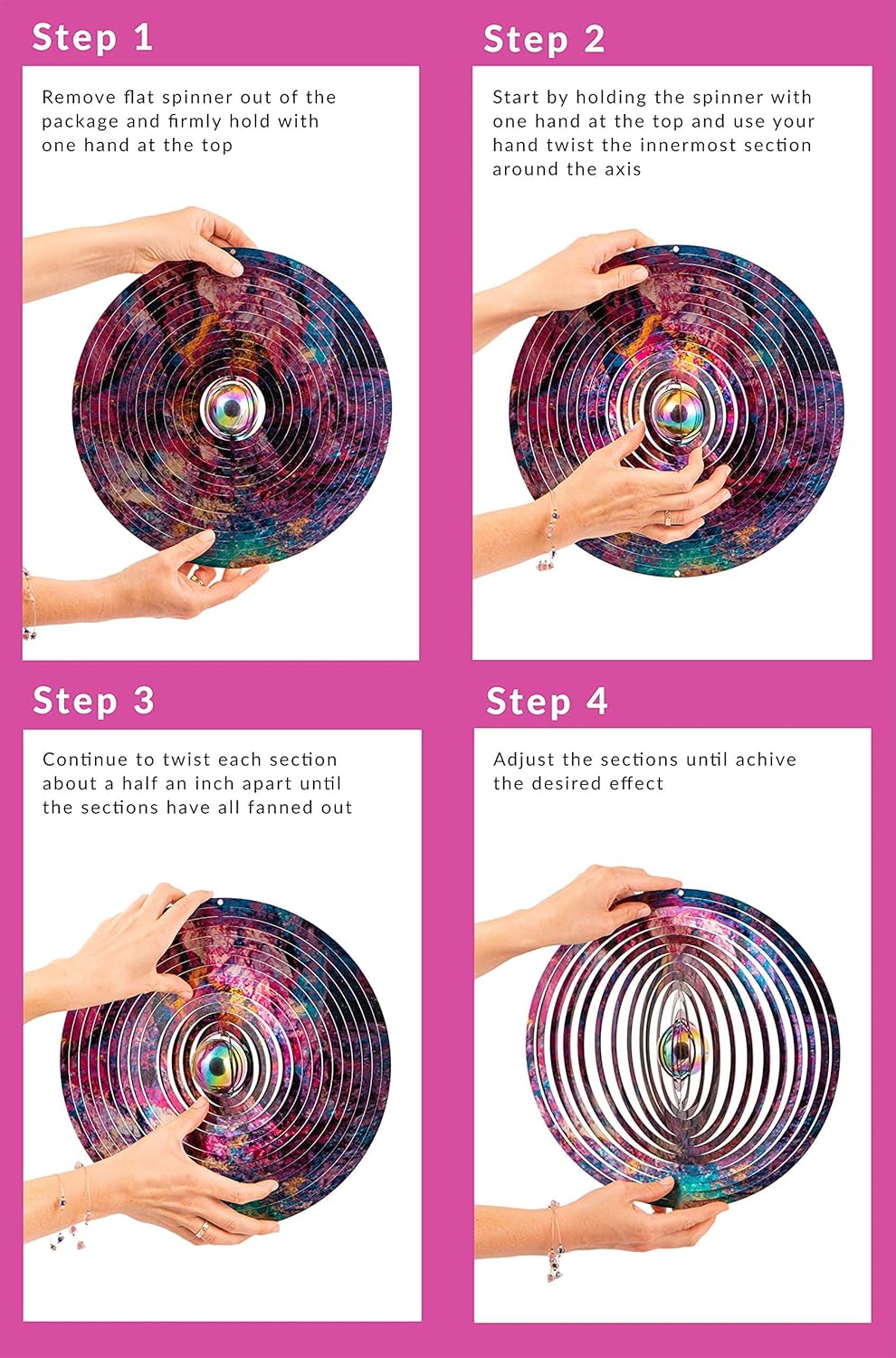 Step 1

Remove flat spinner out of the package and firmly hold with one hand at the top

Step 2

Start by holding the spinner with one hand at the top and use your hand twist the innermost section around the axis

Step 3

Continue to twist each section about a half an inch apart until the sections have all fanned out

Step 4

Adjust the sections until achive the desired effect