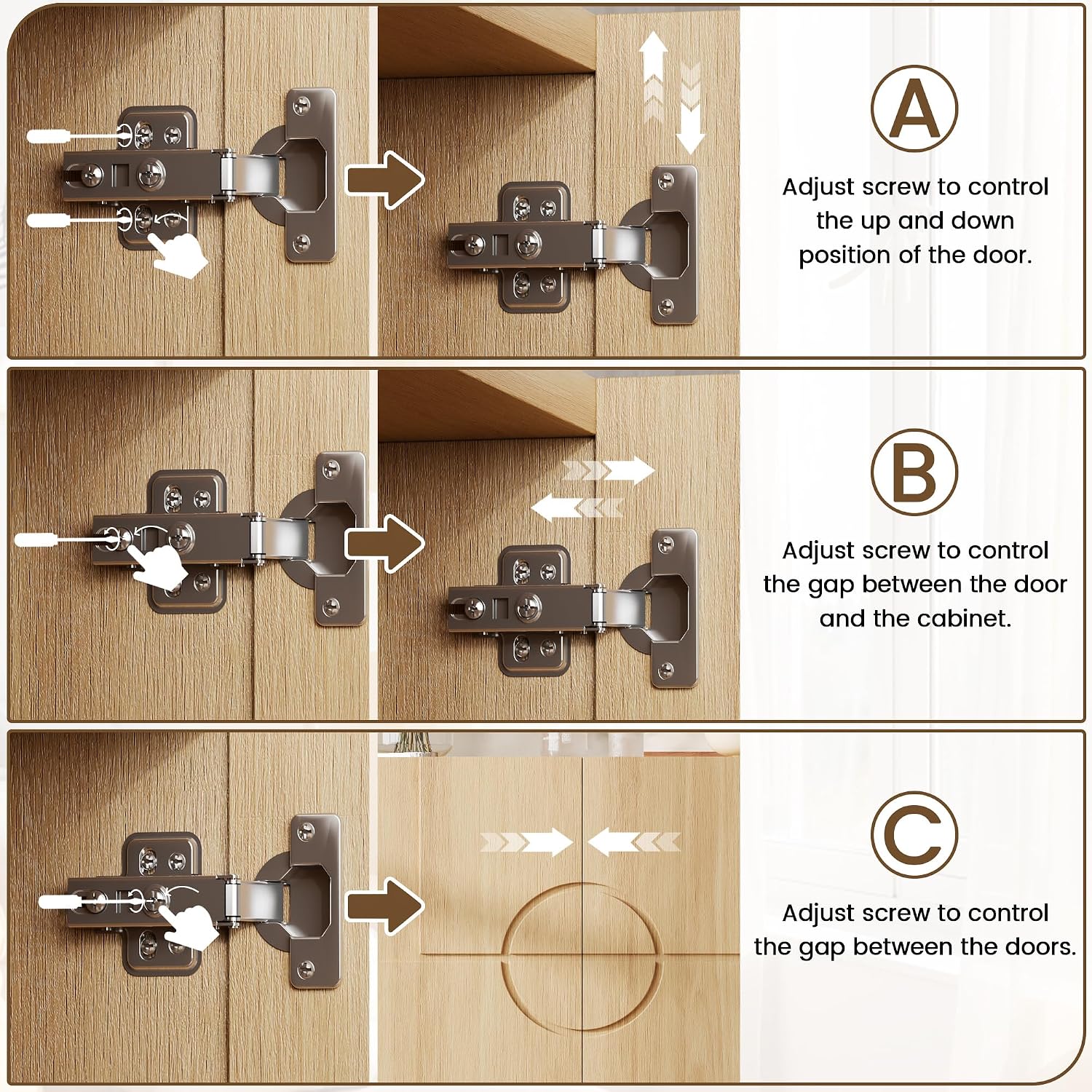 A

Adjust screw to control the up and down position of the door.

B

Adjust screw to control the gap between the door and the cabinet.

C

Adjust screw to control the gap between the doors.