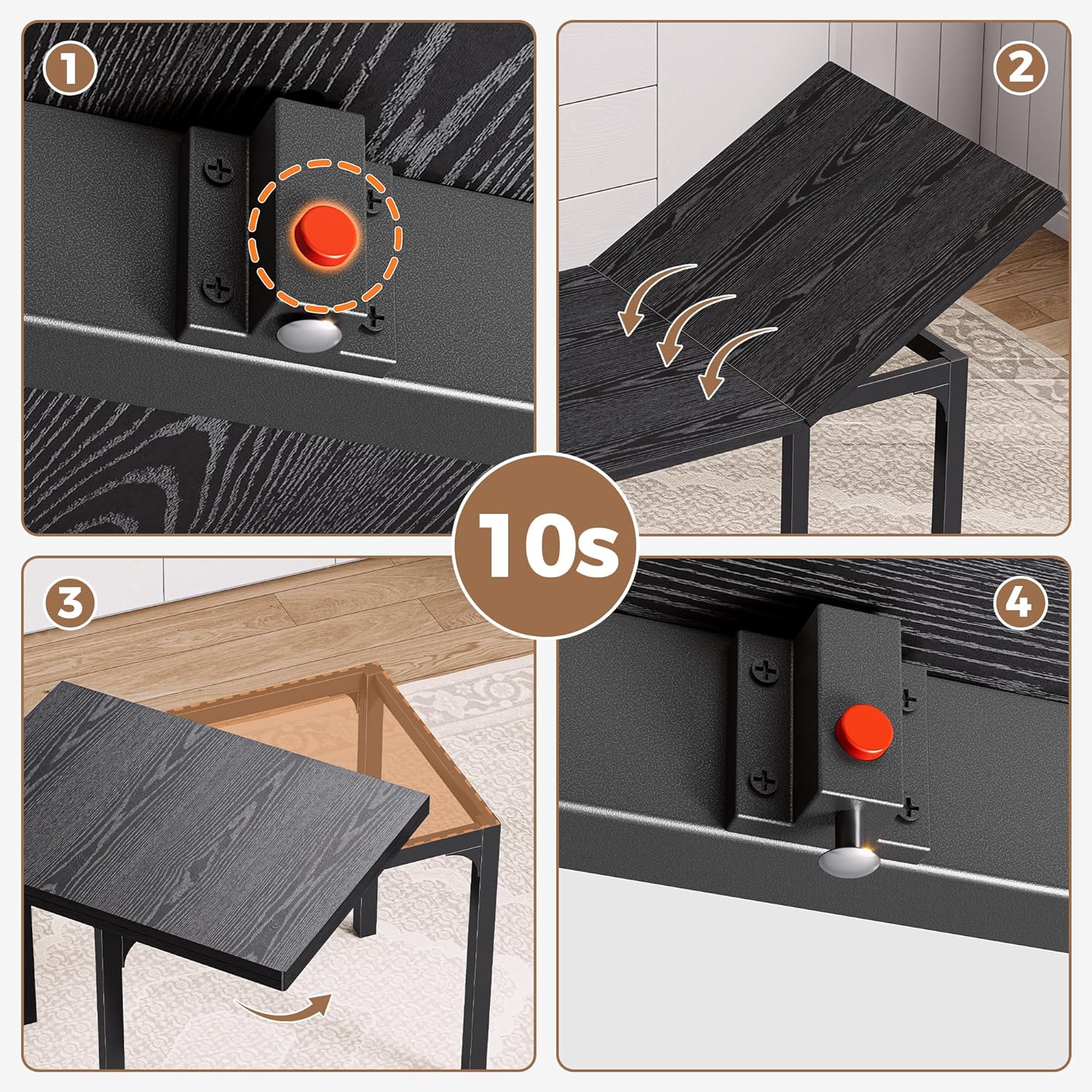 1
2
10s
3
4